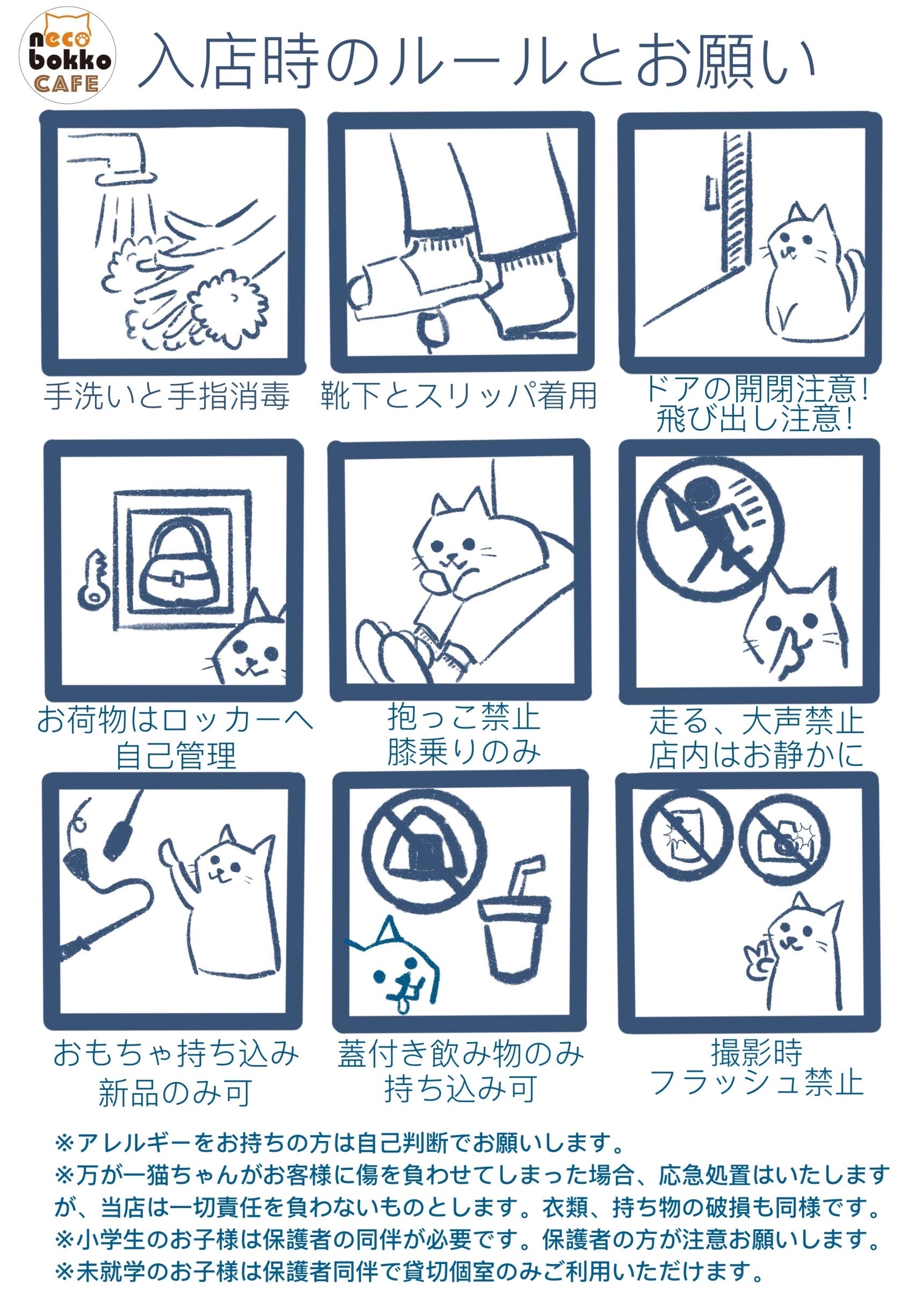 neco bokko CAFE

入店時のルールとお願い

手洗いと手指消毒

靴下とスリッパ着用

ドアの開閉注意！
飛び出し注意！

お荷物はロッカーへ
自己管理

抱っこ禁止
膝乗りのみ

走る、大声禁止
店内はお静かに

おもちゃ持ち込み
新品のみ可

蓋付き飲み物のみ
持ち込み可

撮影時
フラッシュ禁止

※アレルギーをお持ちの方は自己判断でお願いします。
※万が一猫ちゃんがお客様に傷を負わせてしまった場合、応急処置はいたしますが、当店は一切責任を負わないものとします。衣類、持ち物の破損も同様です。
※小学生のお子様は保護者の同伴が必要です。保護者の方が注意お願いします。
※未就学のお子様は保護者同伴で貸切個室のみご利用いただけます。